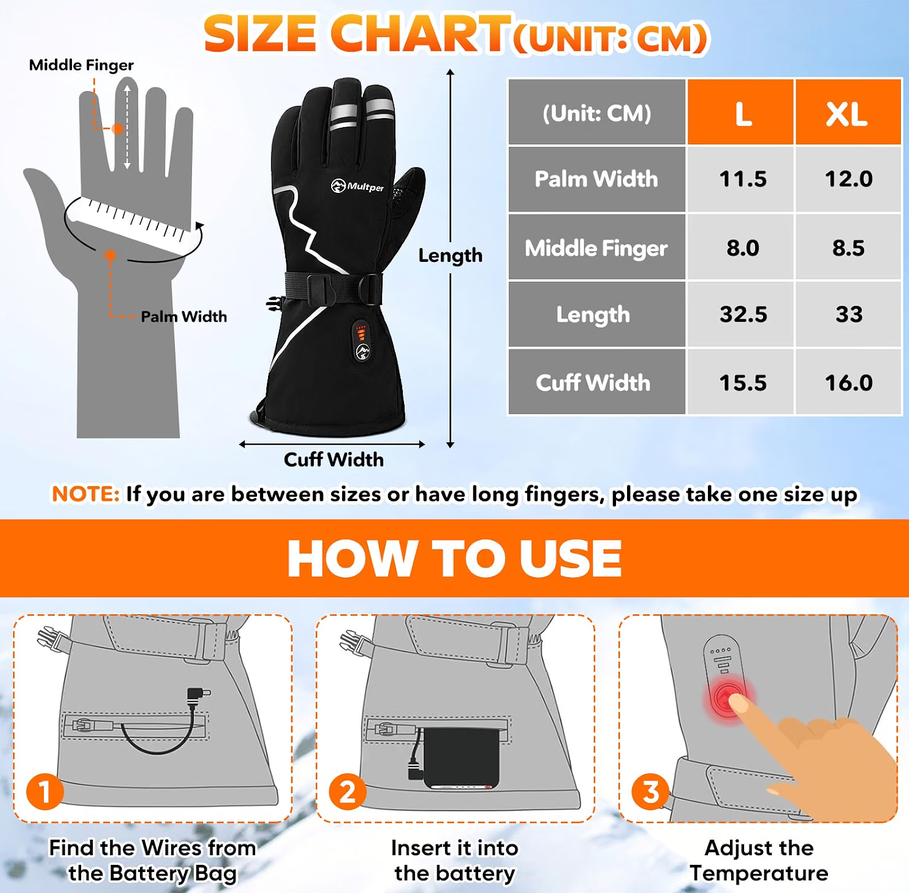 SIZE CHART(UNIT: CM)

Middle Finger

Palm Width

Multper

Length

Cuff Width

| (Unit: CM) | L | XL |
|---|---|---|
| Palm Width | 11.5 | 12.0 |
| Middle Finger | 8.0 | 8.5 |
| Length | 32.5 | 33 |
| Cuff Width | 15.5 | 16.0 |

NOTE: If you are between sizes or have long fingers, please take one size up

HOW TO USE

1
Find the Wires from the Battery Bag

2
Insert it into the battery

3
Adjust the Temperature