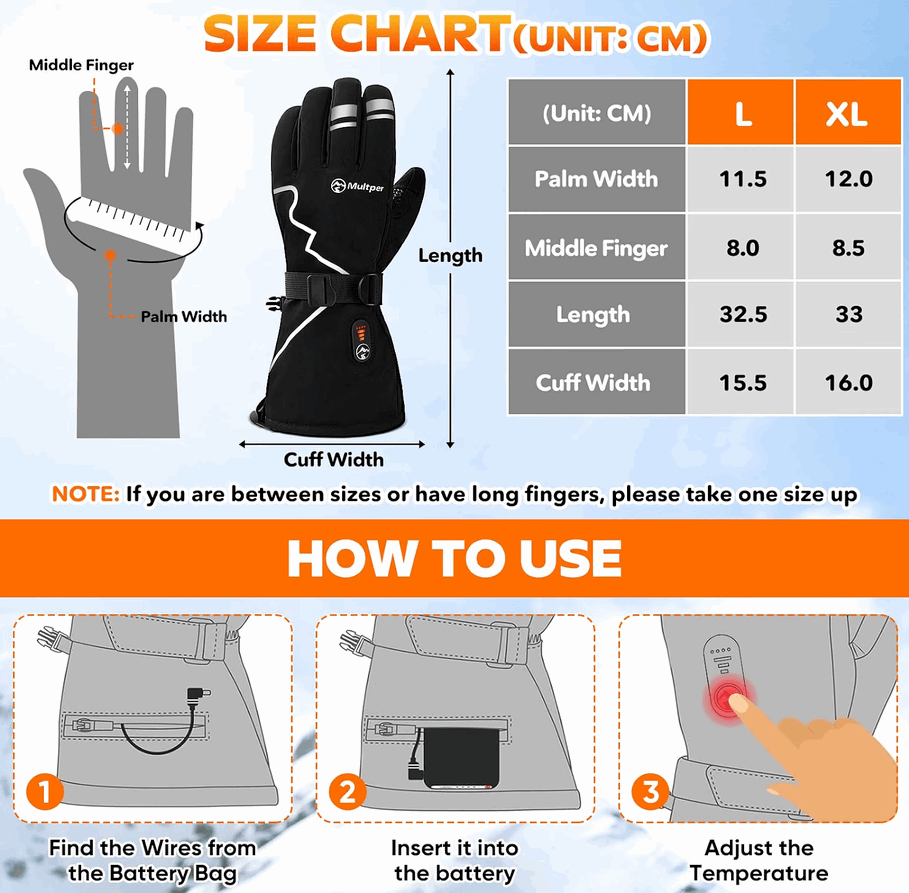 SIZE CHART(UNIT: CM)

Middle Finger

Palm Width

Multper

Length

Cuff Width

| (Unit: CM) | L | XL |
|---|---|---|
| Palm Width | 11.5 | 12.0 |
| Middle Finger | 8.0 | 8.5 |
| Length | 32.5 | 33 |
| Cuff Width | 15.5 | 16.0 |

NOTE: If you are between sizes or have long fingers, please take one size up

HOW TO USE

1 Find the Wires from the Battery Bag

2 Insert it into the battery

3 Adjust the Temperature